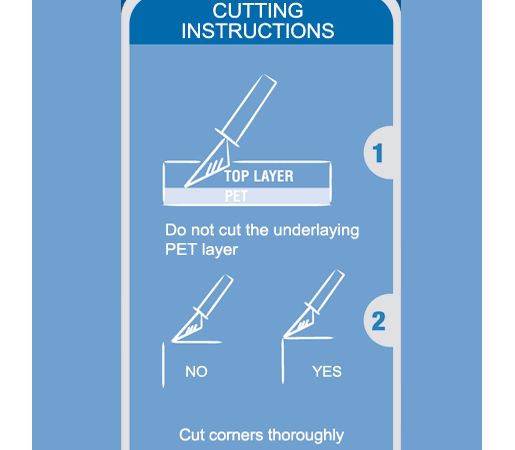 CUTTING INSTRUCTIONS

1

TOP LAYER
PET

Do not cut the underlaying PET layer

2

NO

YES

Cut corners thoroughly